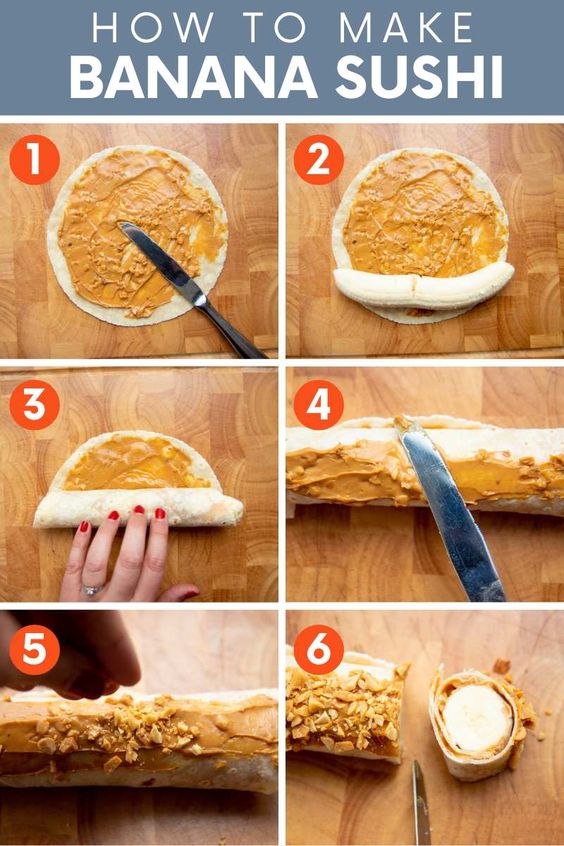 HOW TO MAKE
BANANA SUSHI

1

2

3

4

5

6